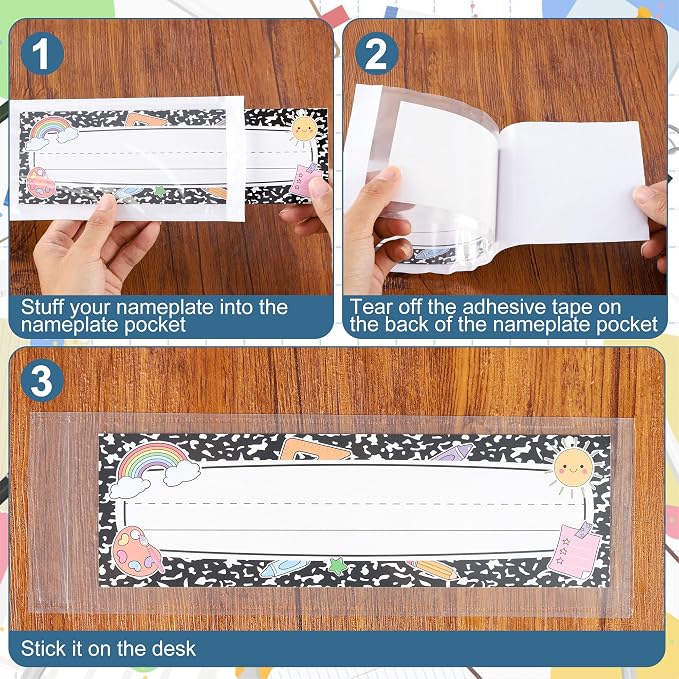 1

Stuff your nameplate into the nameplate pocket

2

Tear off the adhesive tape on the back of the nameplate pocket

3

Stick it on the desk