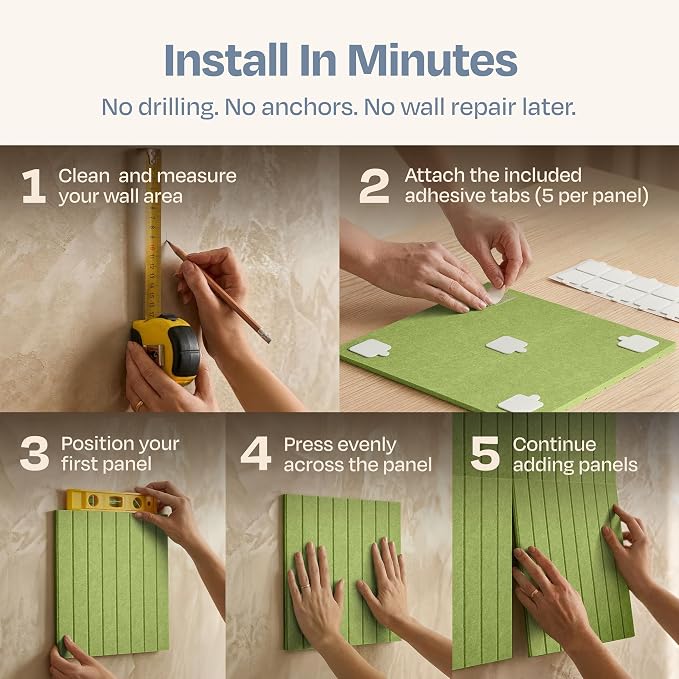 Install In Minutes

No drilling. No anchors. No wall repair later.

1 Clean and measure your wall area

2 Attach the included adhesive tabs (5 per panel)

3 Position your first panel

4 Press evenly across the panel

5 Continue adding panels