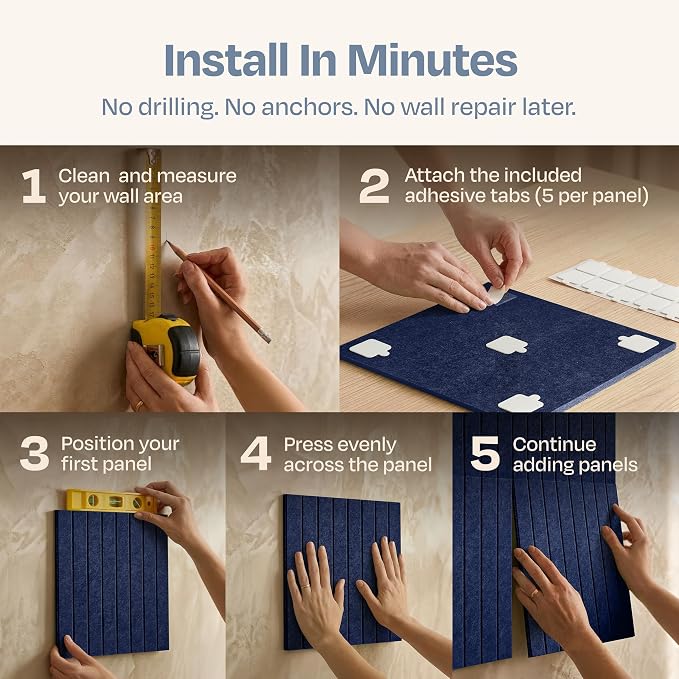 Install In Minutes

No drilling. No anchors. No wall repair later.

1 Clean and measure your wall area

2 Attach the included adhesive tabs (5 per panel)

3 Position your first panel

4 Press evenly across the panel

5 Continue adding panels