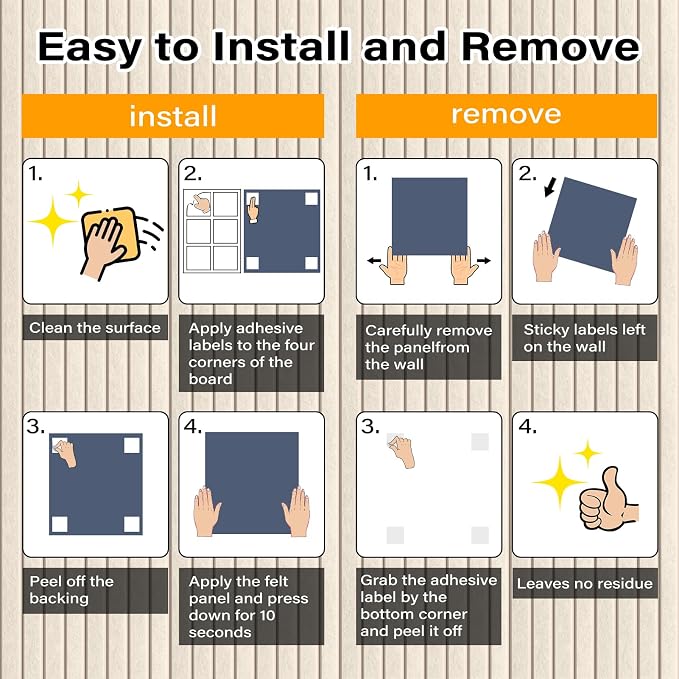 Easy to Install and Remove

install

1.

Clean the surface

2.

Apply adhesive labels to the four corners of the board

3.

Peel off the backing

4.

Apply the felt panel and press down for 10 seconds

remove

1.

Carefully remove the panelfrom the wall

2.

Sticky labels left on the wall

3.

Grab the adhesive label by the bottom corner and peel it off

4.

Leaves no residue