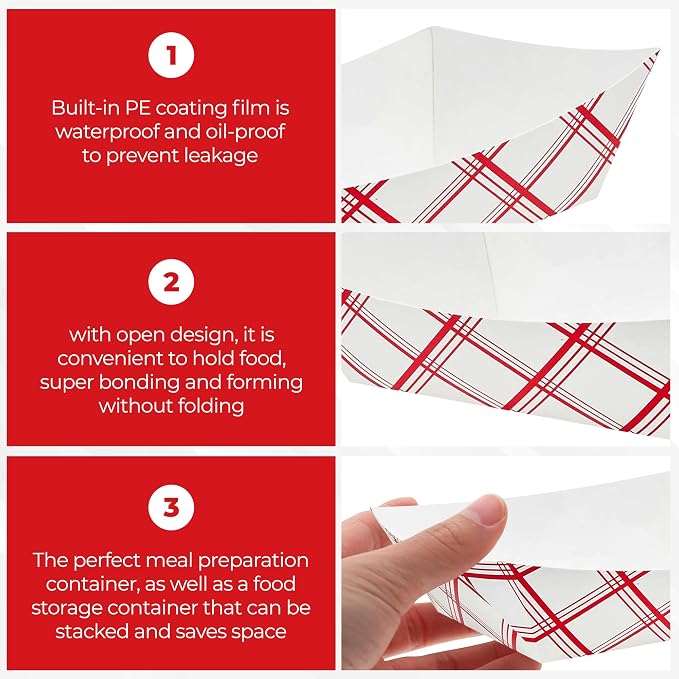 1

Built-in PE coating film is waterproof and oil-proof to prevent leakage

2

with open design, it is convenient to hold food, super bonding and forming without folding

3

The perfect meal preparation container, as well as a food storage container that can be stacked and saves space