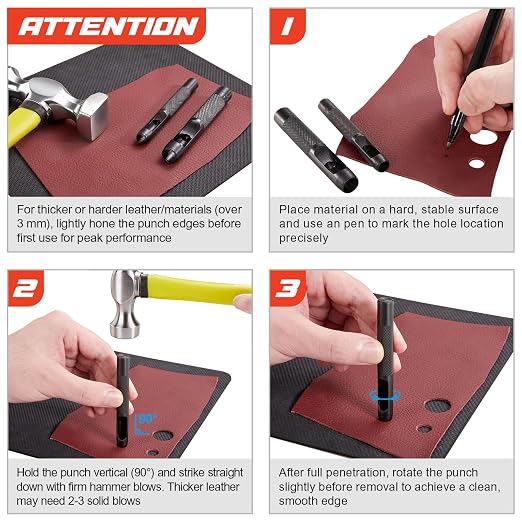 ATTENTION

For thicker or harder leather/materials (over 3 mm), lightly hone the punch edges before first use for peak performance

1

Place material on a hard, stable surface and use an pen to mark the hole location precisely

2

90°

Hold the punch vertical (90°) and strike straight down with firm hammer blows. Thicker leather may need 2-3 solid blows

3

After full penetration, rotate the punch slightly before removal to achieve a clean, smooth edge