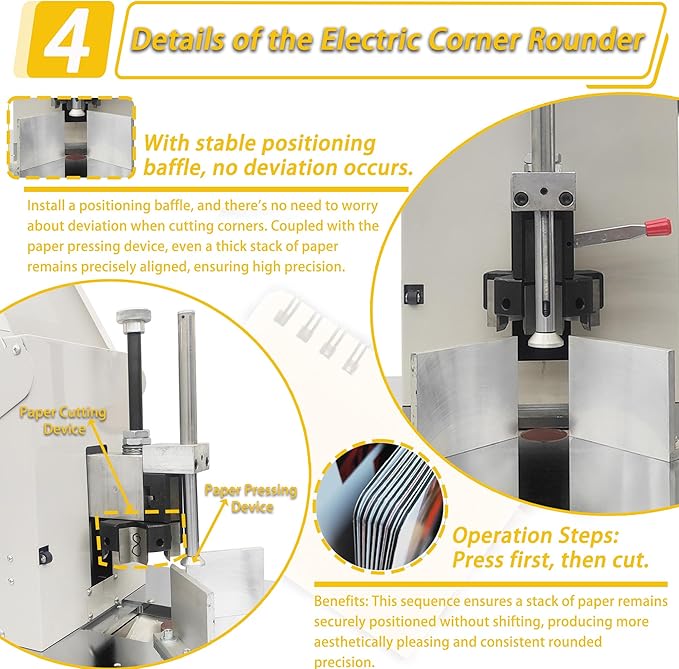 4 Details of the Electric Corner Rounder

With stable positioning baffle, no deviation occurs.

Install a positioning baffle, and there's no need to worry about deviation when cutting corners. Coupled with the paper pressing device, even a thick stack of paper remains precisely aligned, ensuring high precision.

Paper Cutting Device

Paper Pressing Device

Operation Steps: Press first, then cut.

Benefits: This sequence ensures a stack of paper remains securely positioned without shifting, producing more aesthetically pleasing and consistent rounded precision.