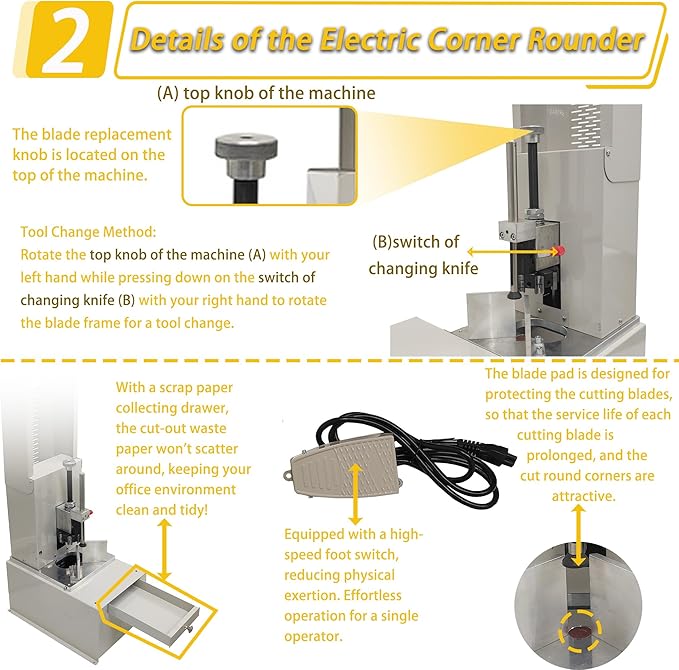 2

Details of the Electric Corner Rounder

(A) top knob of the machine

The blade replacement knob is located on the top of the machine.

Tool Change Method:
Rotate the top knob of the machine (A) with your left hand while pressing down on the switch of changing knife (B) with your right hand to rotate the blade frame for a tool change.

(B)switch of changing knife

With a scrap paper collecting drawer, the cut-out waste paper won't scatter around, keeping your office environment clean and tidy!

Equipped with a high-speed foot switch, reducing physical exertion. Effortless operation for a single operator.

The blade pad is designed for protecting the cutting blades, so that the service life of each cutting blade is prolonged, and the cut round corners are attractive.