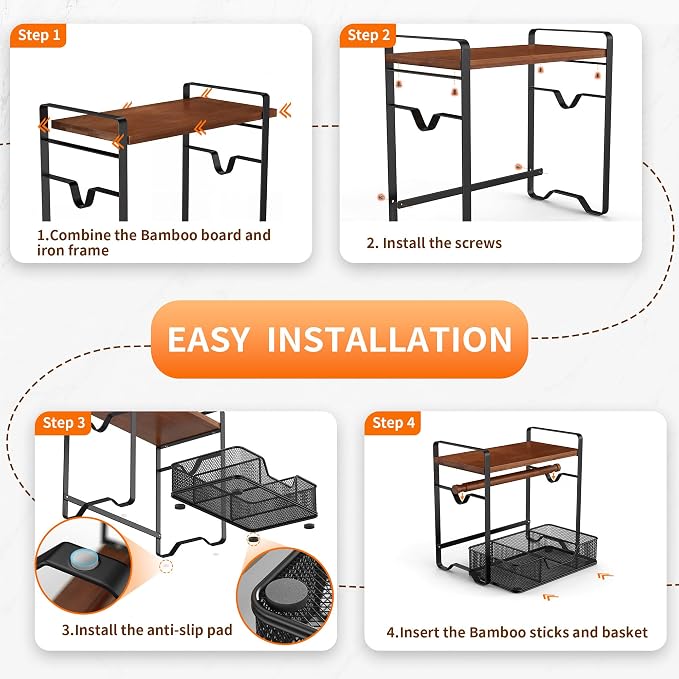 Step 1

1.Combine the Bamboo board and iron frame

Step 2

2. Install the screws

EASY INSTALLATION

Step 3

3.Install the anti-slip pad

Step 4

4.Insert the Bamboo sticks and basket