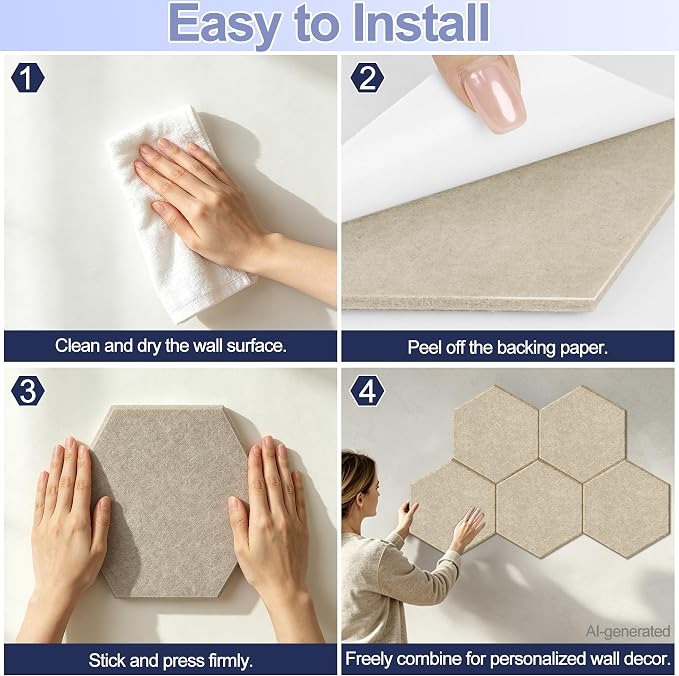 Easy to Install

1

Clean and dry the wall surface.

2

Peel off the backing paper.

3

Stick and press firmly.

4

AI-generated

Freely combine for personalized wall decor.