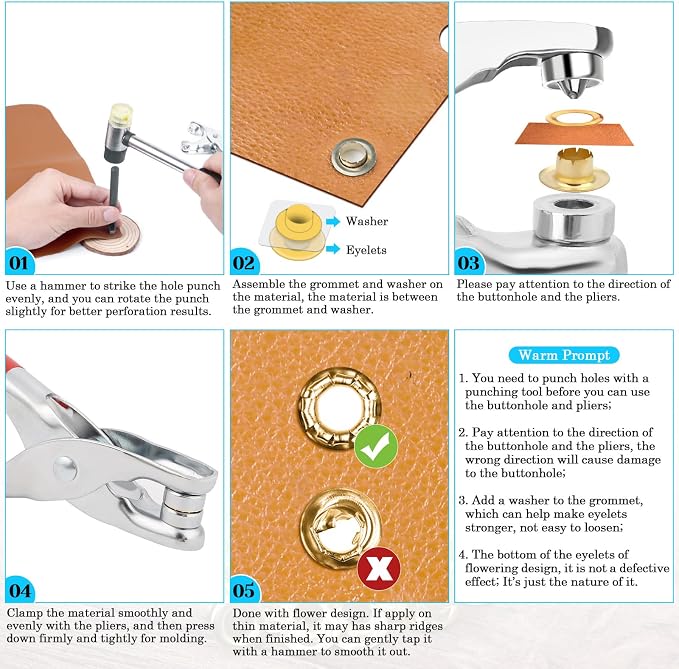 01

Use a hammer to strike the hole punch evenly, and you can rotate the punch slightly for better perforation results.

Washer

Eyelets

02

Assemble the grommet and washer on the material, the material is between the grommet and washer.

03

Please pay attention to the direction of the buttonhole and the pliers.

04

Clamp the material smoothly and evenly with the pliers, and then press down firmly and tightly for molding.

05

Done with flower design. If apply on thin material, it may has sharp ridges when finished. You can gently tap it with a hammer to smooth it out.

Warm Prompt

1. You need to punch holes with a punching tool before you can use the buttonhole and pliers;

2. Pay attention to the direction of the buttonhole and the pliers, the wrong direction will cause damage to the buttonhole;

3. Add a washer to the grommet, which can help make eyelets stronger, not easy to loosen;

4. The bottom of the eyelets of flowering design, it is not a defective effect; It's just the nature of it.