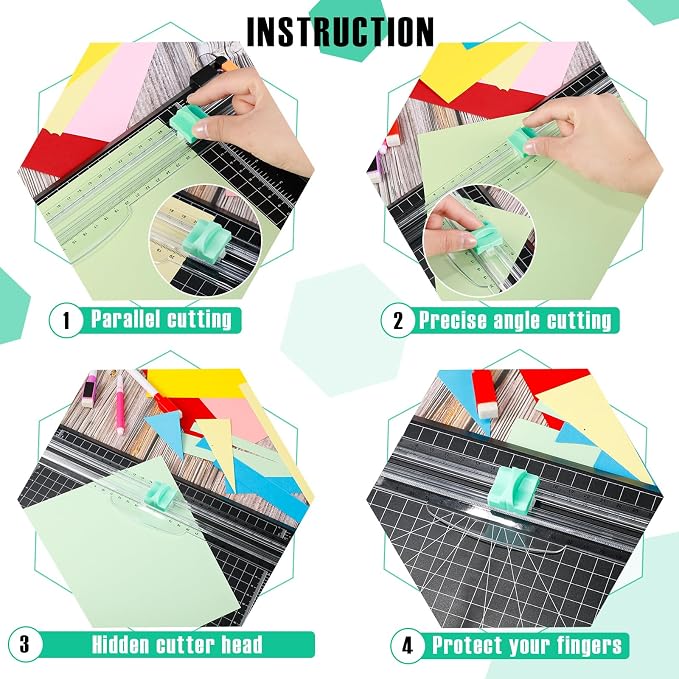 INSTRUCTION

1 Parallel cutting

2 Precise angle cutting

3 Hidden cutter head

4 Protect your fingers