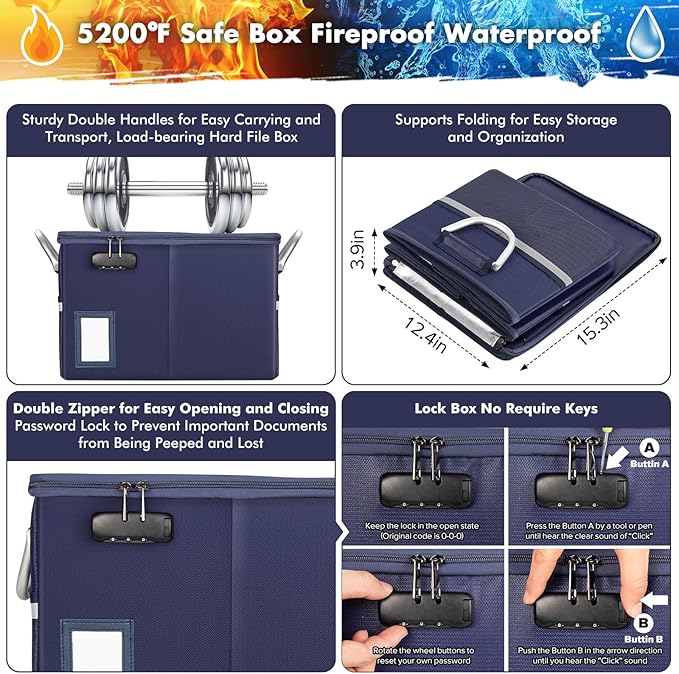 5200℉ Safe Box Fireproof Waterproof

Sturdy Double Handles for Easy Carrying and Transport, Load-bearing Hard File Box

Supports Folding for Easy Storage and Organization

3.9in

12.4in

15.3in

Double Zipper for Easy Opening and Closing
Password Lock to Prevent Important Documents from Being Peeped and Lost

Lock Box No Require Keys

Keep the lock in the open state (Original code is 0-0-0)

A
Buttin A

Press the Button A by a tool or pen until hear the clear sound of "Click"

Rotate the wheel buttons to reset your own password

B
Buttin B

Push the Button B in the arrow direction until you hear the "Click" sound