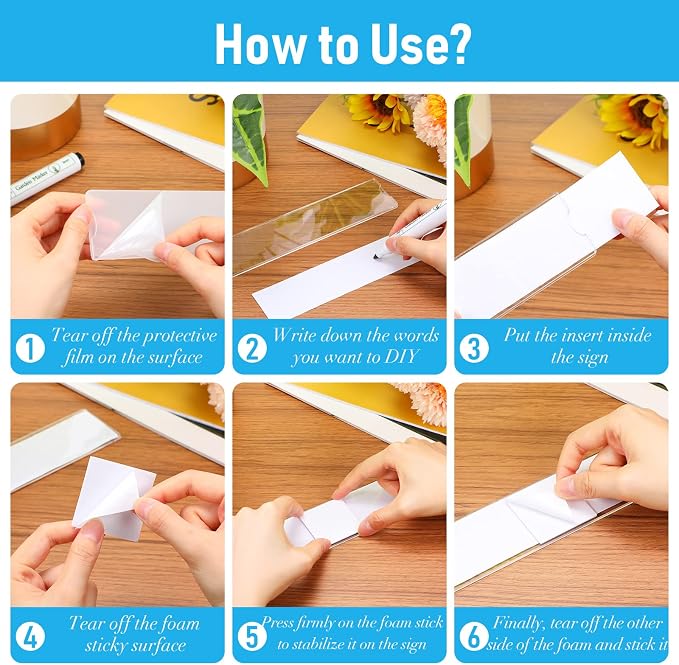 How to Use?

Garden Marker

1 Tear off the protective film on the surface

2 Write down the words you want to DIY

3 Put the insert inside the sign

4 Tear off the foam sticky surface

5 Press firmly on the foam stick to stabilize it on the sign

6 Finally, tear off the other side of the foam and stick it