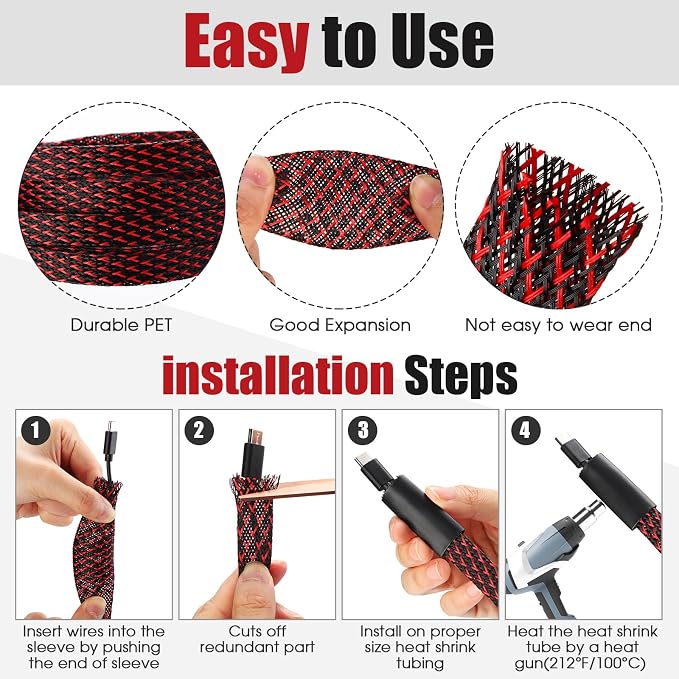 Easy to Use

Durable PET

Good Expansion

Not easy to wear end

installation Steps

1

Insert wires into the sleeve by pushing the end of sleeve

2

Cuts off redundant part

3

Install on proper size heat shrink tubing

4

Heat the heat shrink tube by a heat gun(212°F/100°C)