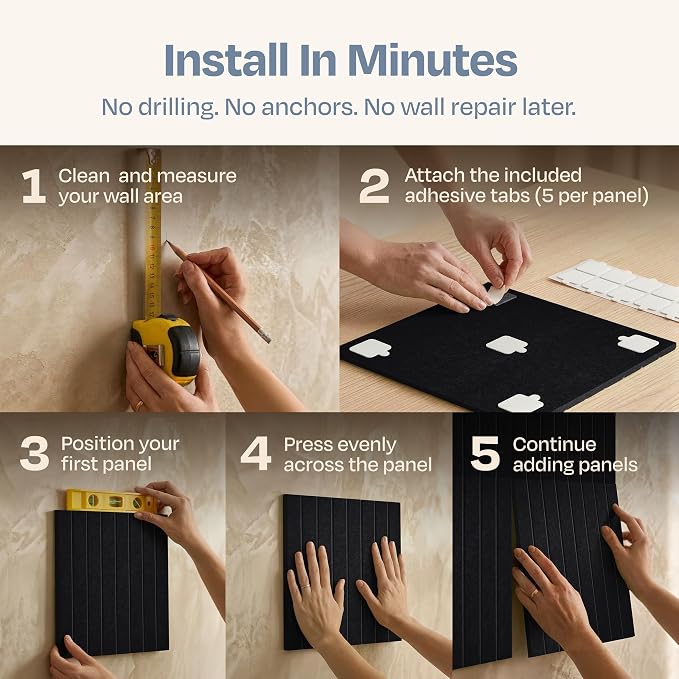 Install In Minutes

No drilling. No anchors. No wall repair later.

1 Clean and measure your wall area

2 Attach the included adhesive tabs (5 per panel)

3 Position your first panel

4 Press evenly across the panel

5 Continue adding panels