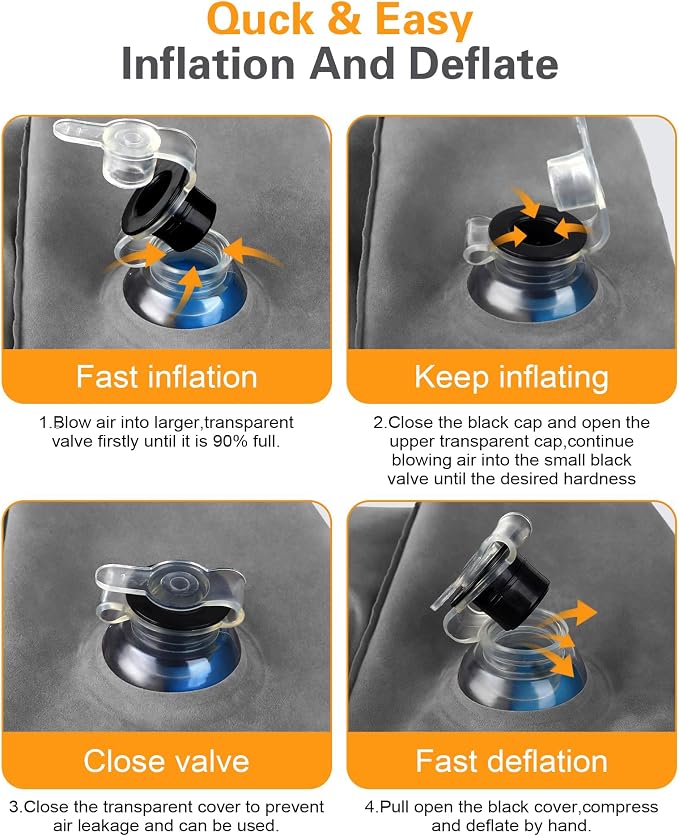 Quck & Easy
Inflation And Deflate

Fast inflation

1.Blow air into larger,transparent valve firstly until it is 90% full.

Keep inflating

2.Close the black cap and open the upper transparent cap,continue blowing air into the small black valve until the desired hardness

Close valve

3.Close the transparent cover to prevent air leakage and can be used.

Fast deflation

4.Pull open the black cover,compress and deflate by hand.