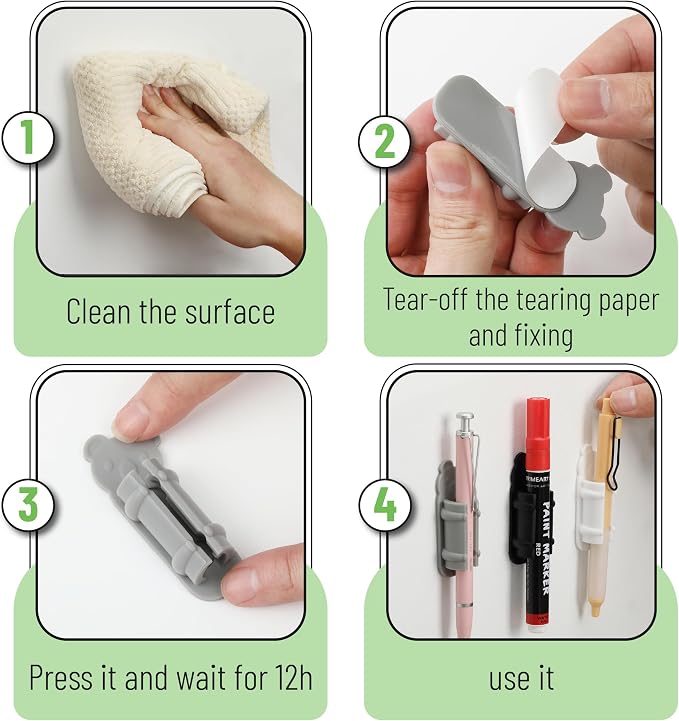 1
Clean the surface

2
Tear-off the tearing paper and fixing

3
Press it and wait for 12h

4
PAINT MARKER
RED
use it