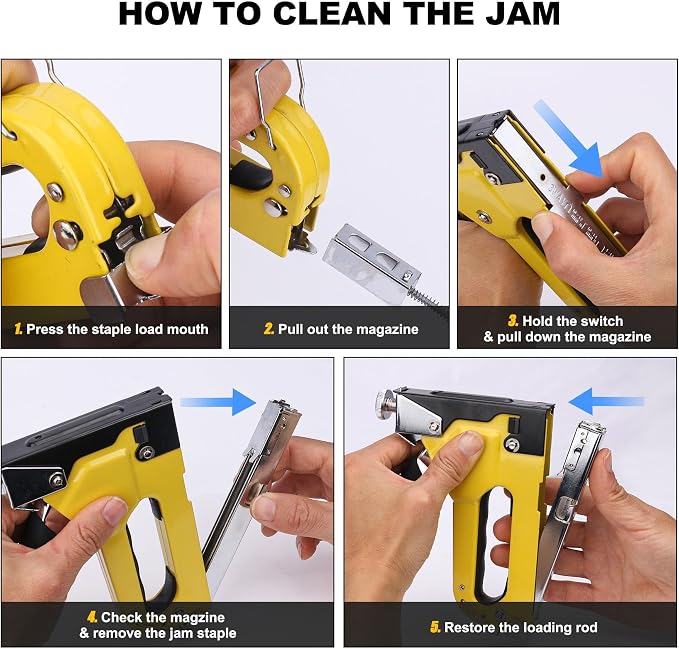 HOW TO CLEAN THE JAM

1. Press the staple load mouth

2. Pull out the magazine

3. Hold the switch & pull down the magazine

4. Check the magzine & remove the jam staple

5. Restore the loading rod