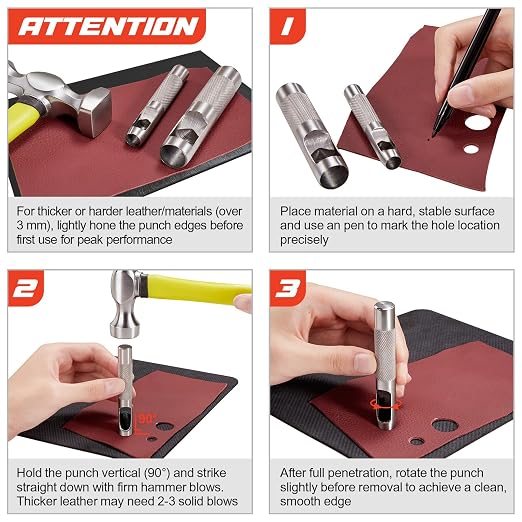 ATTENTION

For thicker or harder leather/materials (over 3 mm), lightly hone the punch edges before first use for peak performance

1

Place material on a hard, stable surface and use an pen to mark the hole location precisely

2

90°

Hold the punch vertical (90°) and strike straight down with firm hammer blows. Thicker leather may need 2-3 solid blows

3

After full penetration, rotate the punch slightly before removal to achieve a clean, smooth edge