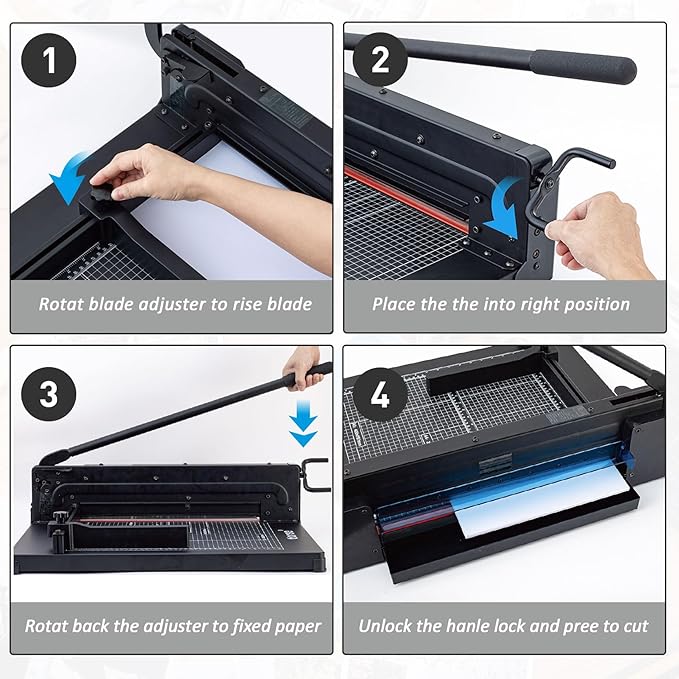 1

Rotat blade adjuster to rise blade

2

Place the the into right position

3

Rotat back the adjuster to fixed paper

4

Unlock the hanle lock and pree to cut