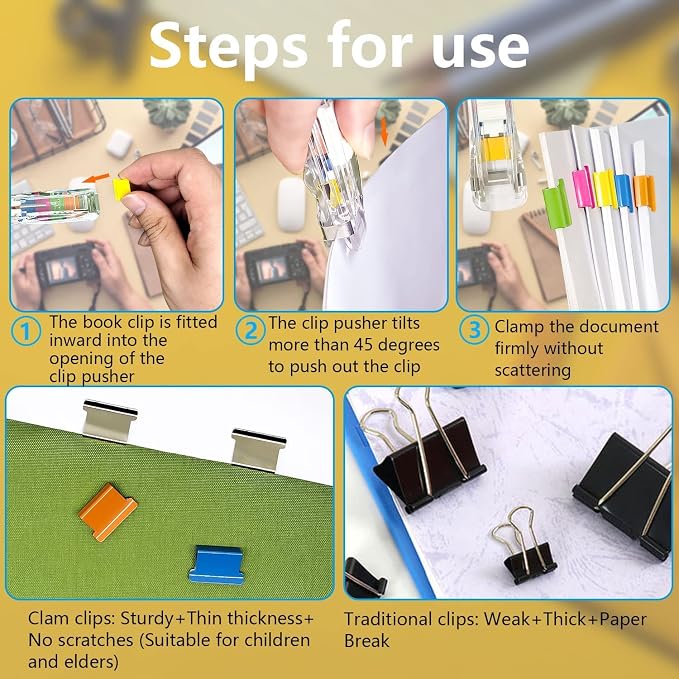 Steps for use

1 The book clip is fitted inward into the opening of the clip pusher

2 The clip pusher tilts more than 45 degrees to push out the clip

3 Clamp the document firmly without scattering

Clam clips: Sturdy+Thin thickness+ No scratches (Suitable for children and elders)

Traditional clips: Weak+Thick+Paper Break