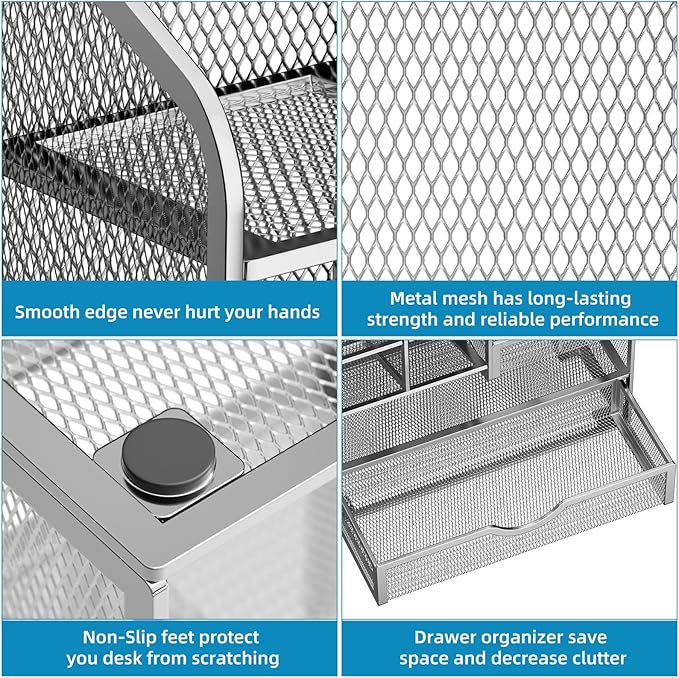 Smooth edge never hurt your hands

Metal mesh has long-lasting strength and reliable performance

Non-Slip feet protect you desk from scratching

Drawer organizer save space and decrease clutter