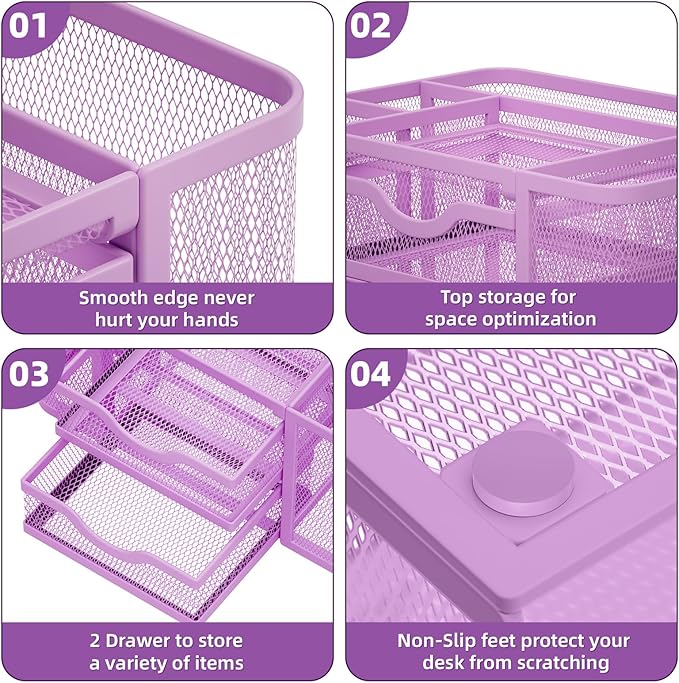 01

Smooth edge never hurt your hands

02

Top storage for space optimization

03

2 Drawer to store a variety of items

04

Non-Slip feet protect your desk from scratching