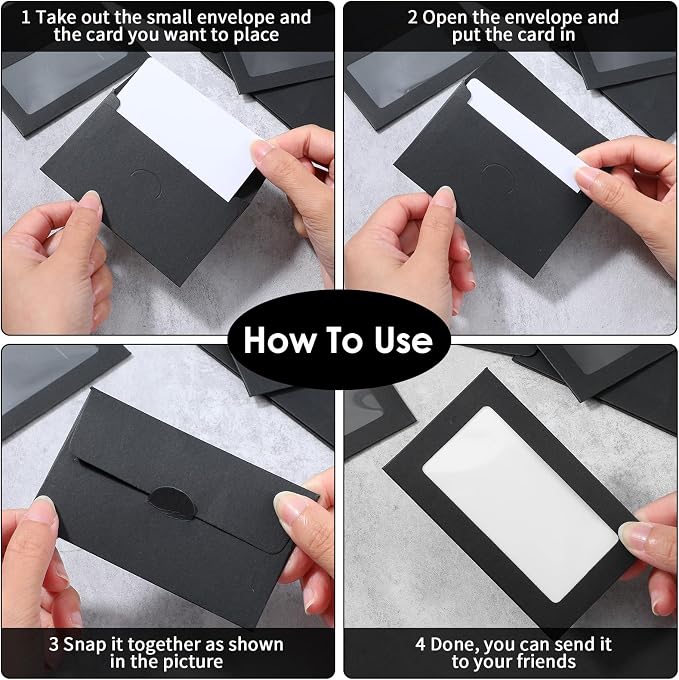 1 Take out the small envelope and the card you want to place

2 Open the envelope and put the card in

How To Use

3 Snap it together as shown in the picture

4 Done, you can send it to your friends