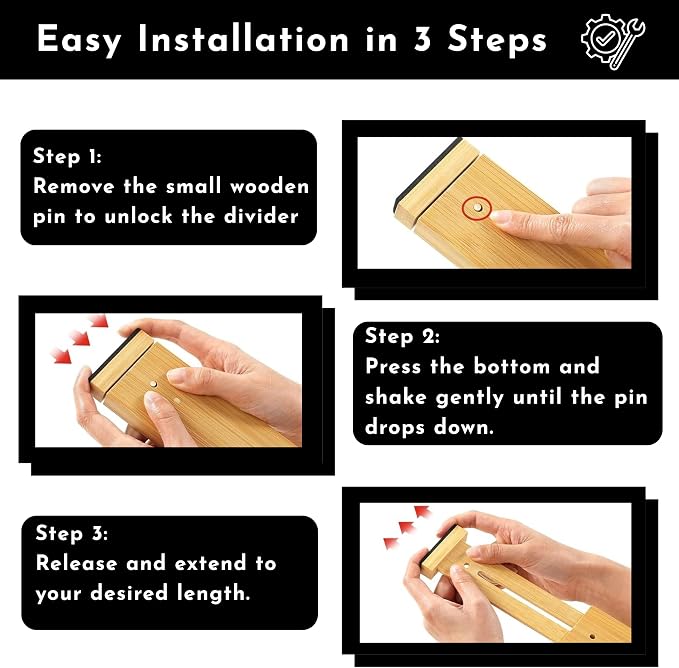 Easy Installation in 3 Steps

Step 1:
Remove the small wooden pin to unlock the divider

Step 2:
Press the bottom and shake gently until the pin drops down.

Step 3:
Release and extend to your desired length.