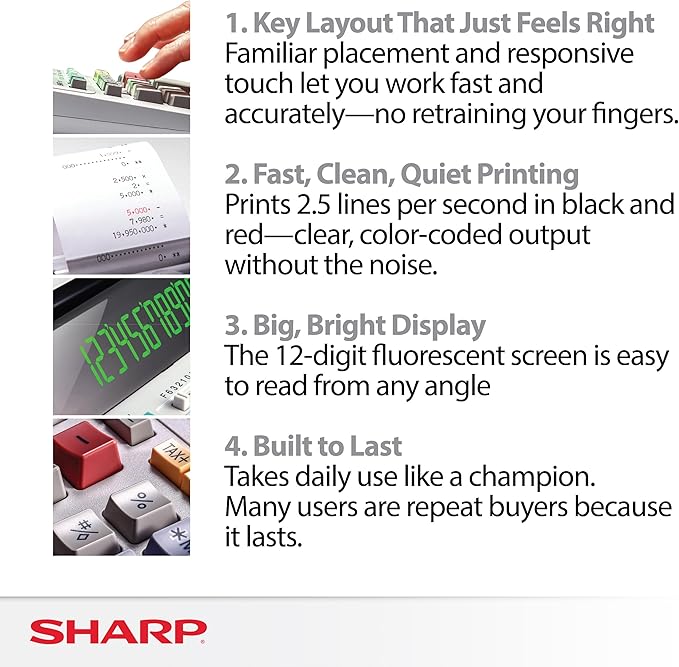 1. Key Layout That Just Feels Right
Familiar placement and responsive touch let you work fast and accurately—no retraining your fingers.

2. Fast, Clean, Quiet Printing
Prints 2.5 lines per second in black and red—clear, color-coded output without the noise.

3. Big, Bright Display
The 12-digit fluorescent screen is easy to read from any angle

4. Built to Last
Takes daily use like a champion. Many users are repeat buyers because it lasts.

SHARP