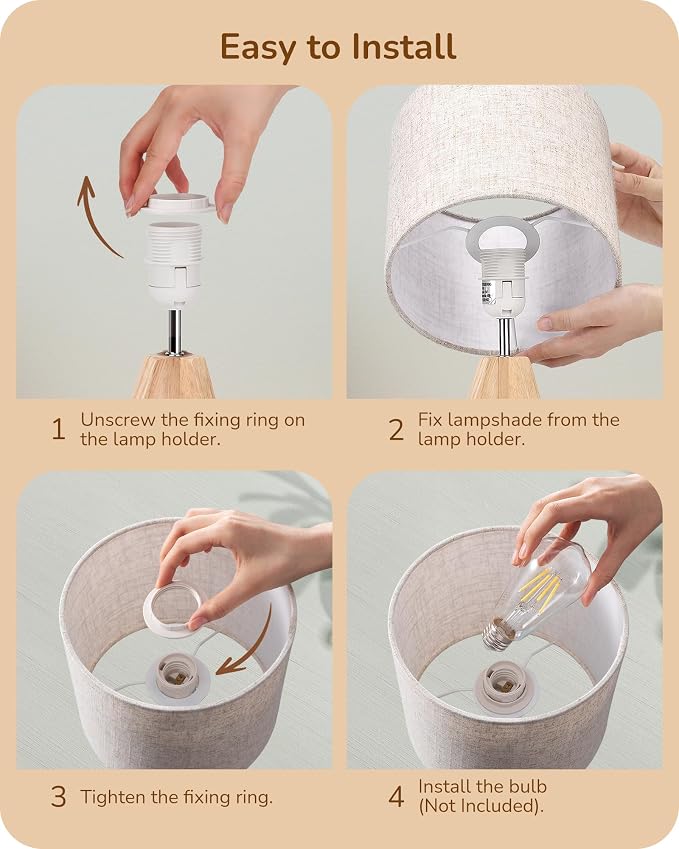 Easy to Install

1 Unscrew the fixing ring on the lamp holder.

2 Fix lampshade from the lamp holder.

3 Tighten the fixing ring.

4 Install the bulb (Not Included).