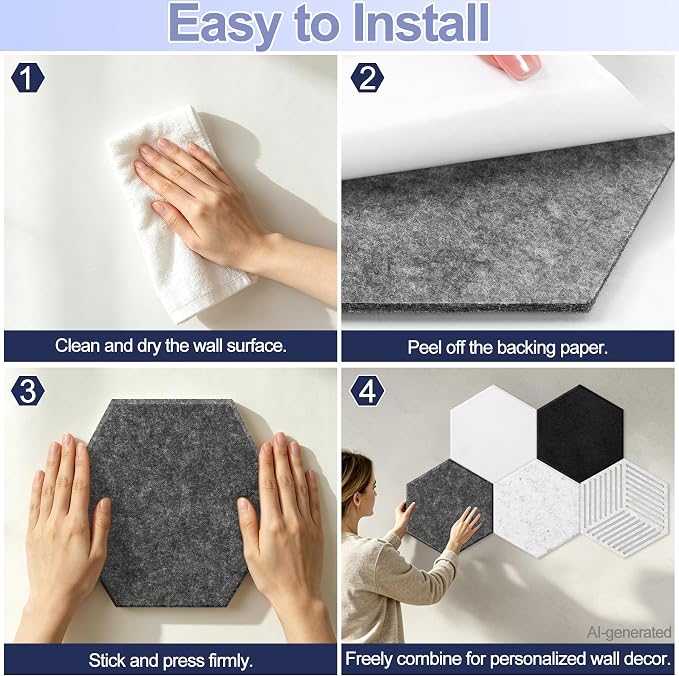 Easy to Install

1

Clean and dry the wall surface.

2

Peel off the backing paper.

3

Stick and press firmly.

4

AI-generated

Freely combine for personalized wall decor.