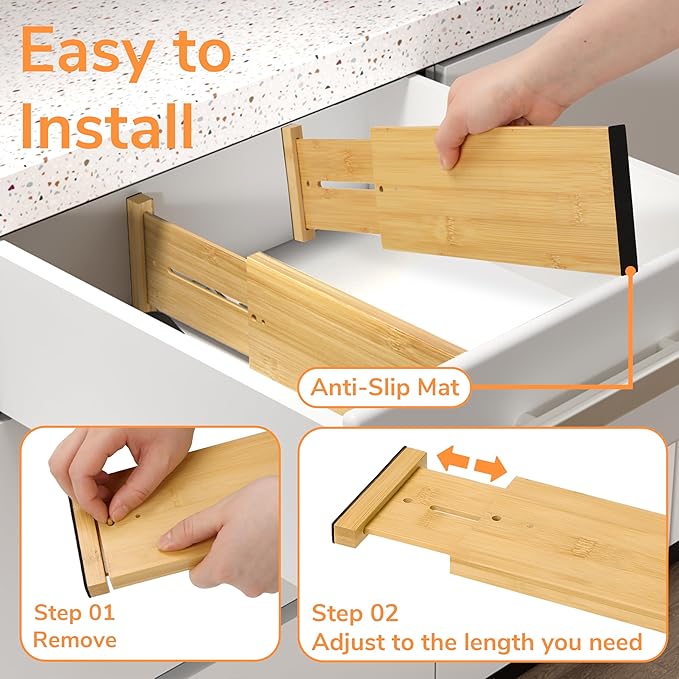 Easy to Install

Anti-Slip Mat

Step 01
Remove

Step 02
Adjust to the length you need