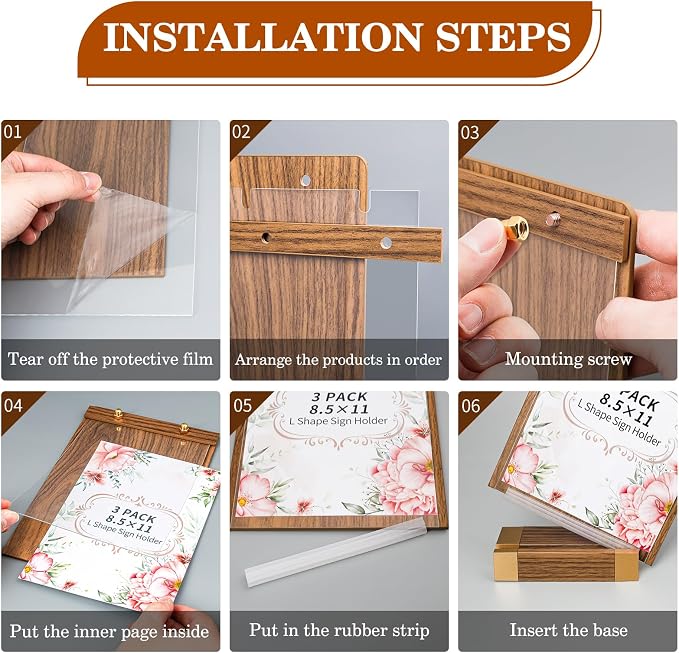 INSTALLATION STEPS

01
Tear off the protective film

02
Arrange the products in order

03
Mounting screw

04
3 PACK
8.5×11
L Shape Sign Holder
Put the inner page inside

05
3 PACK
8.5×11
L Shape Sign Holder
Put in the rubber strip

06
PACK
8.5×11
L Shape Sign Holder
Insert the base