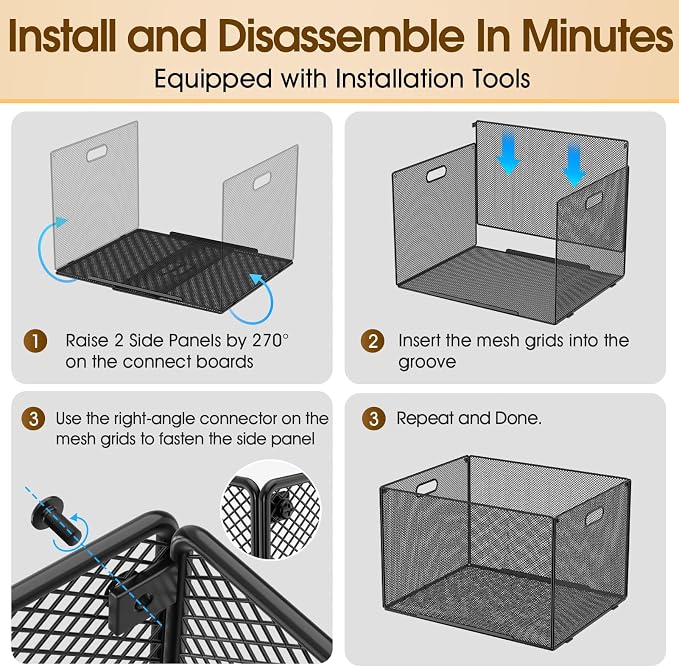 Install and Disassemble In Minutes
Equipped with Installation Tools

1 Raise 2 Side Panels by 270° on the connect boards

2 Insert the mesh grids into the groove

3 Use the right-angle connector on the mesh grids to fasten the side panel

3 Repeat and Done.