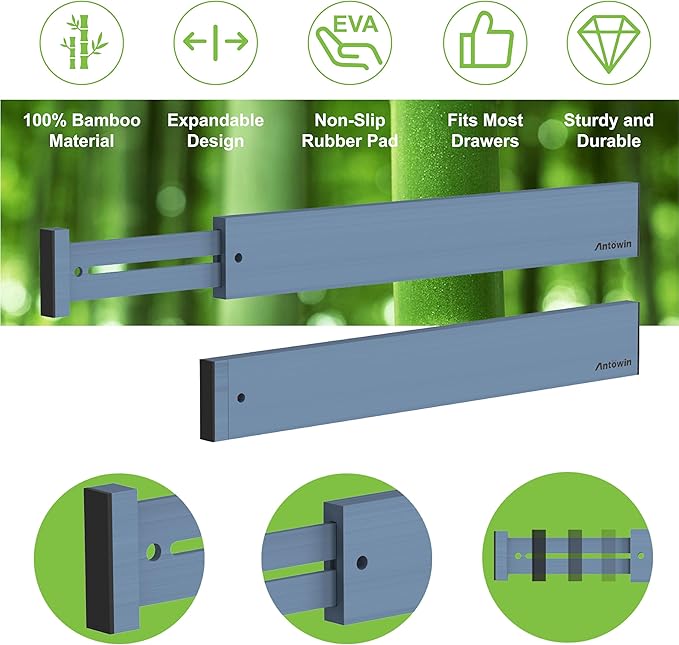 EVA

100% Bamboo Material

Expandable Design

Non-Slip Rubber Pad

Fits Most Drawers

Sturdy and Durable

Antowin

Antowin