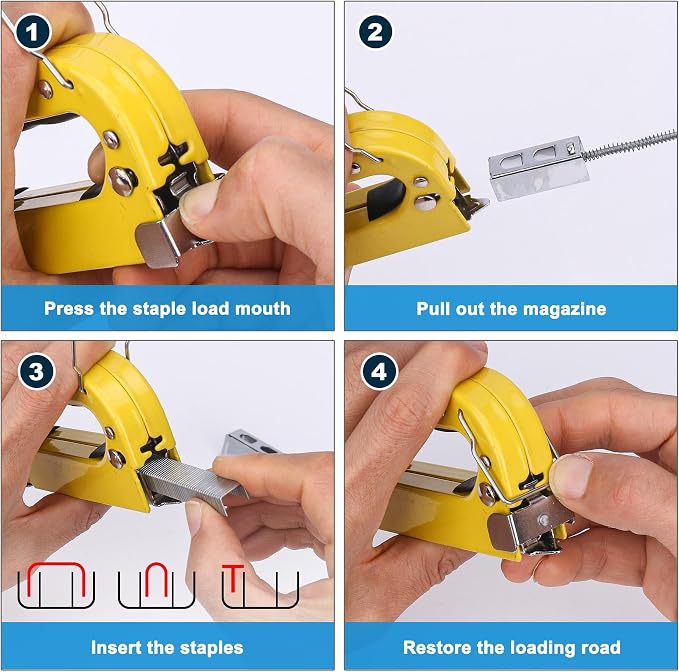 1

Press the staple load mouth

2

Pull out the magazine

3

Insert the staples

4

Restore the loading road