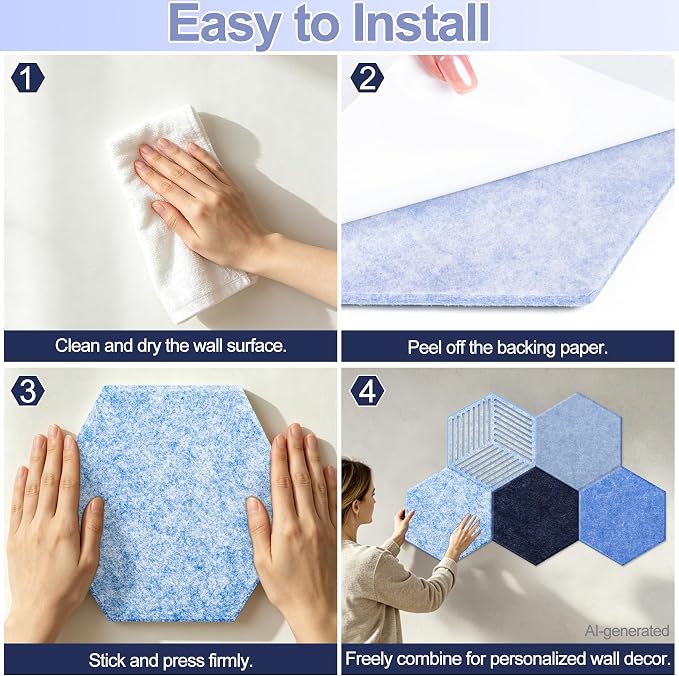 Easy to Install

1

Clean and dry the wall surface.

2

Peel off the backing paper.

3

Stick and press firmly.

4

AI-generated

Freely combine for personalized wall decor.