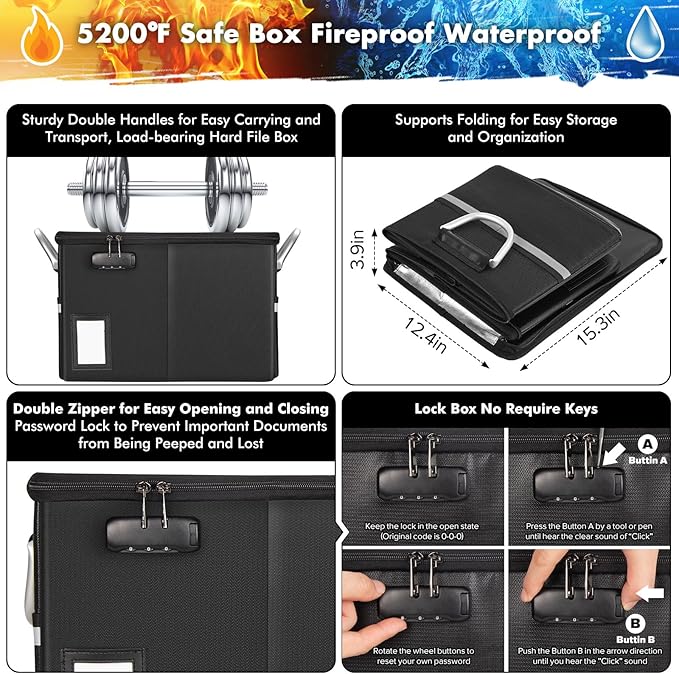 5200℉ Safe Box Fireproof Waterproof

Sturdy Double Handles for Easy Carrying and Transport, Load-bearing Hard File Box

Supports Folding for Easy Storage and Organization

3.9in

12.4in

15.3in

Double Zipper for Easy Opening and Closing Password Lock to Prevent Important Documents from Being Peeped and Lost

Lock Box No Require Keys

Keep the lock in the open state (Original code is 0-0-0)

A
Buttin A

Press the Button A by a tool or pen until hear the clear sound of "Click"

Rotate the wheel buttons to reset your own password

B
Buttin B

Push the Button B in the arrow direction until you hear the "Click" sound