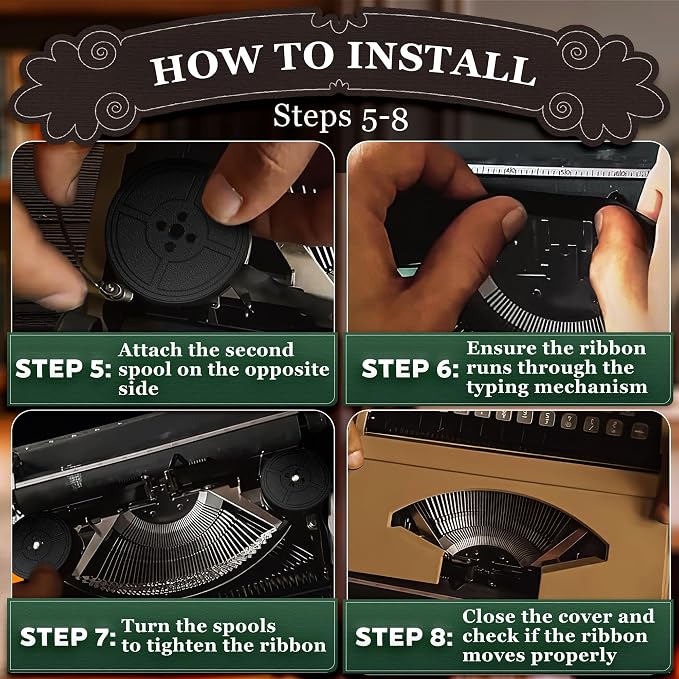 HOW TO INSTALL

Steps 5-8

STEP 5: Attach the second spool on the opposite side

STEP 6: Ensure the ribbon runs through the typing mechanism

STEP 7: Turn the spools to tighten the ribbon

STEP 8: Close the cover and check if the ribbon moves properly