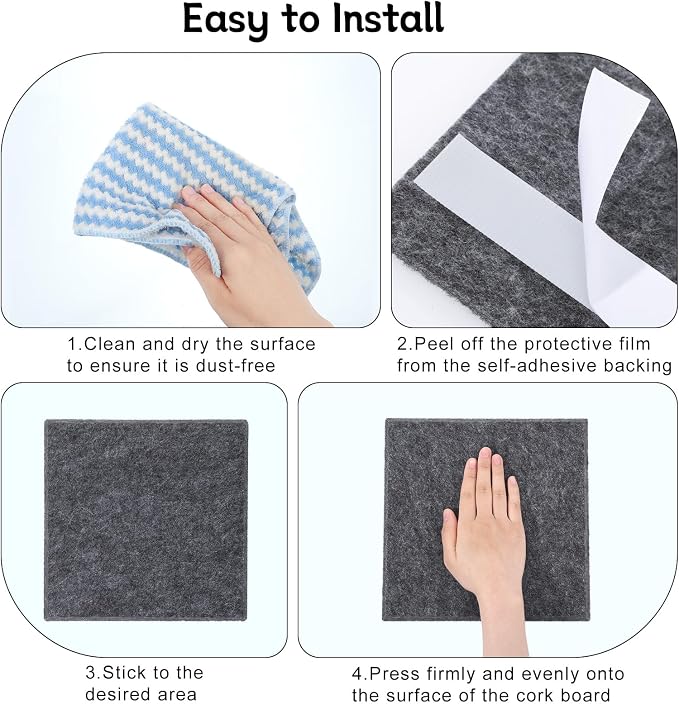 Easy to Install

1.Clean and dry the surface to ensure it is dust-free

2.Peel off the protective film from the self-adhesive backing

3.Stick to the desired area

4.Press firmly and evenly onto the surface of the cork board