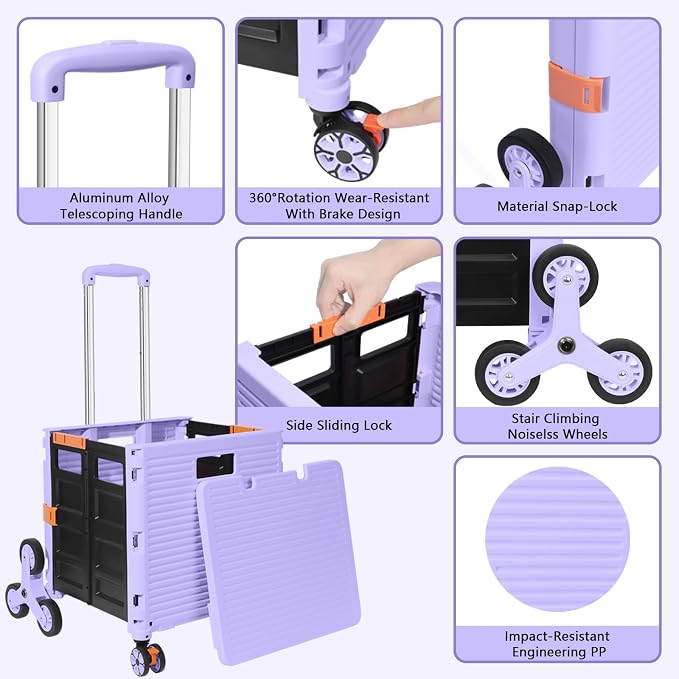 Aluminum Alloy Telescoping Handle

360°Rotation Wear-Resistant With Brake Design

Material Snap-Lock

Side Sliding Lock

Stair Climbing Noiselss Wheels

Impact-Resistant Engineering PP