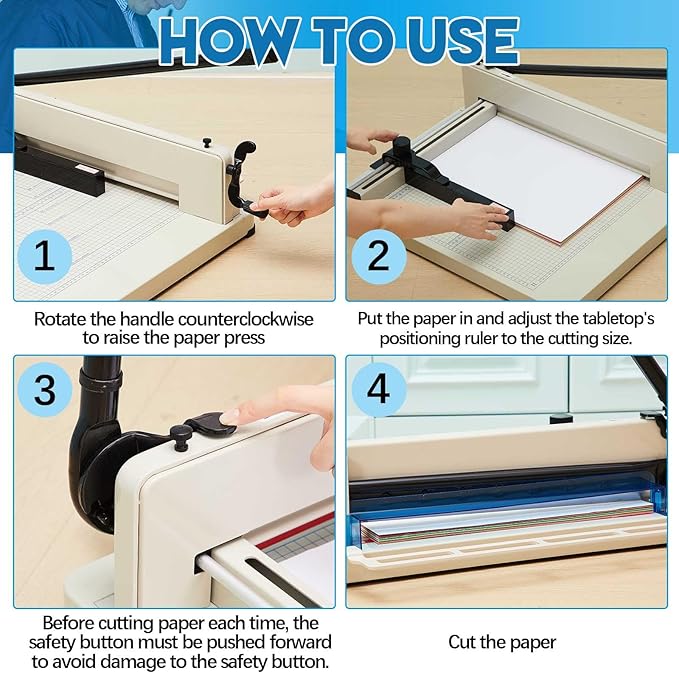 HOW TO USE

1

Rotate the handle counterclockwise to raise the paper press

2

Put the paper in and adjust the tabletop's positioning ruler to the cutting size.

3

Before cutting paper each time, the safety button must be pushed forward to avoid damage to the safety button.

4

Cut the paper