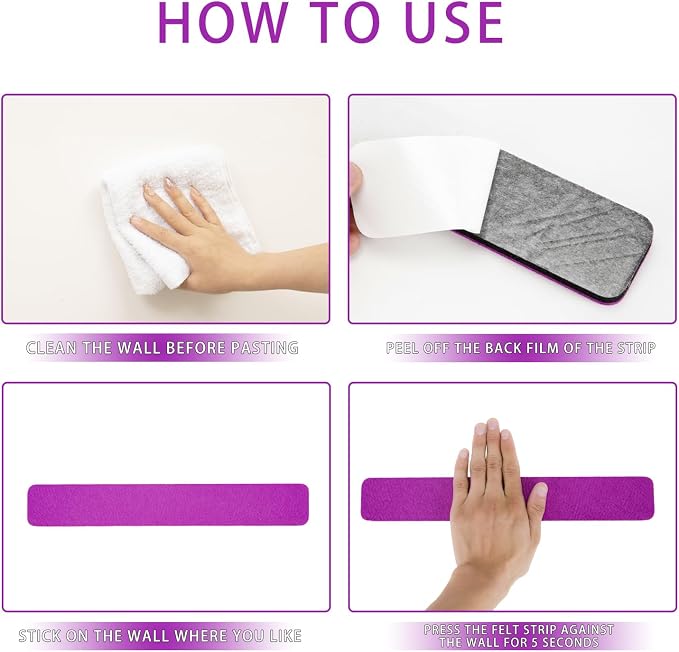 HOW TO USE

CLEAN THE WALL BEFORE PASTING

PEEL OFF THE BACK FILM OF THE STRIP

STICK ON THE WALL WHERE YOU LIKE

PRESS THE FELT STRIP AGAINST THE WALL FOR 5 SECONDS