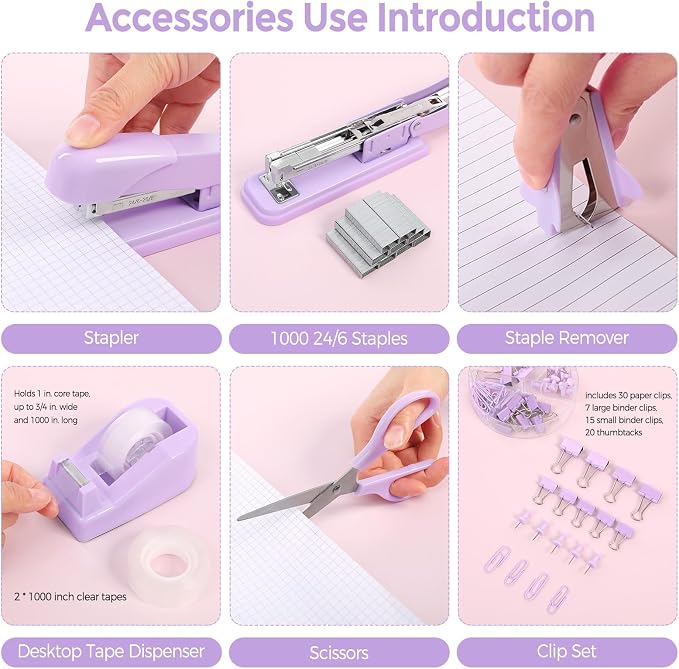 Accessories Use Introduction

Stapler

1000 24/6 Staples

Staple Remover

Holds 1 in. core tape, up to 3/4 in. wide and 1000 in. long

2 * 1000 inch clear tapes

Desktop Tape Dispenser

Scissors

includes 30 paper clips, 7 large binder clips, 15 small binder clips, 20 thumbtacks

Clip Set