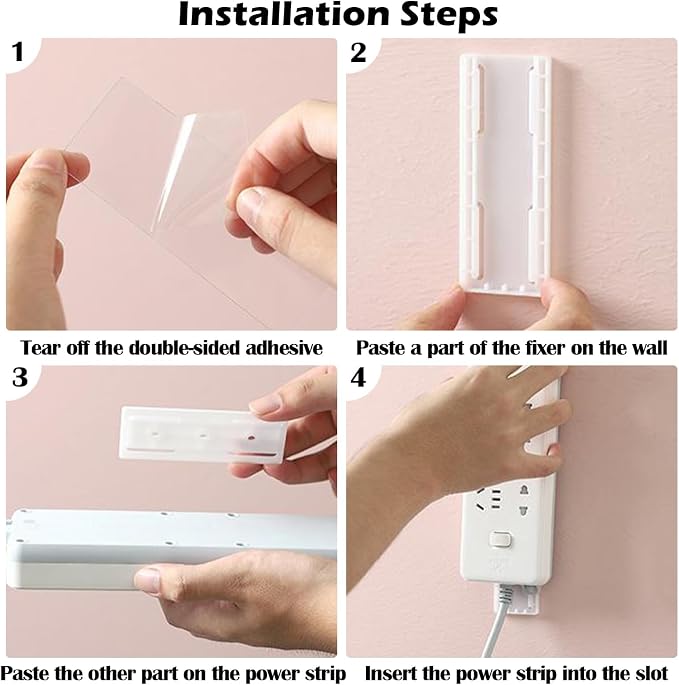 Installation Steps

1

Tear off the double-sided adhesive

2

Paste a part of the fixer on the wall

3

Paste the other part on the power strip

4

Insert the power strip into the slot