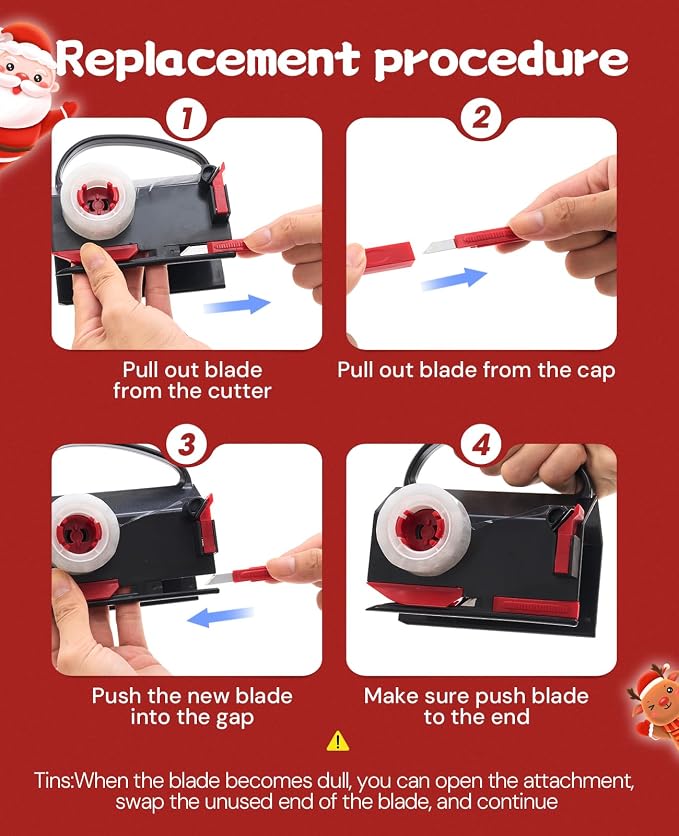 Replacement procedure

1

Pull out blade from the cutter

2

Pull out blade from the cap

3

Push the new blade into the gap

4

Make sure push blade to the end

Tins:When the blade becomes dull, you can open the attachment, swap the unused end of the blade, and continue