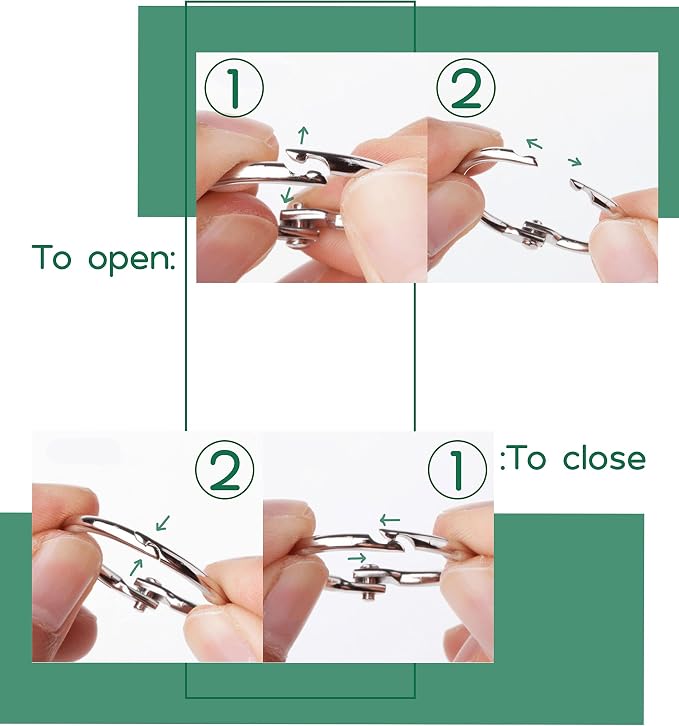 1
2
To open:
2
1
:To close