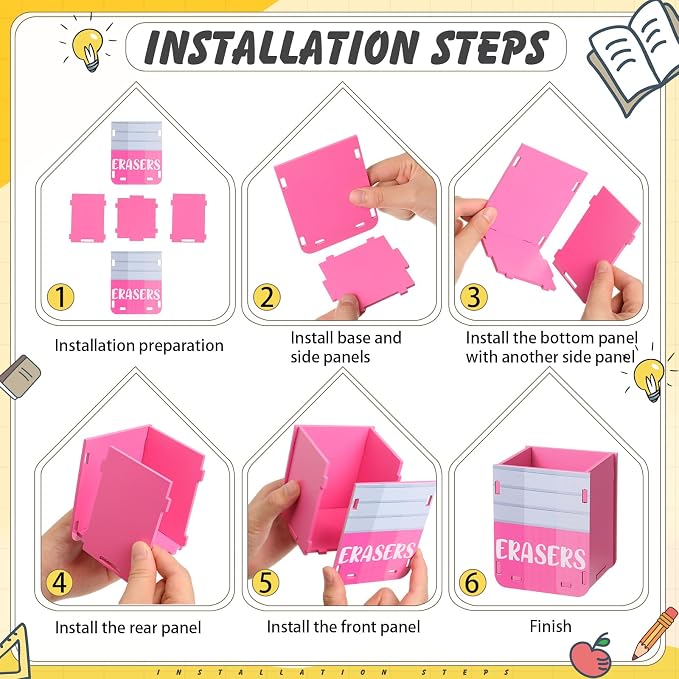 INSTALLATION STEPS

ERASERS

ERASERS

1

Installation preparation

2

Install base and side panels

3

Install the bottom panel with another side panel

4

Install the rear panel

ERASERS

5

Install the front panel

ERASERS

6

Finish

INSTALLATION STEPS