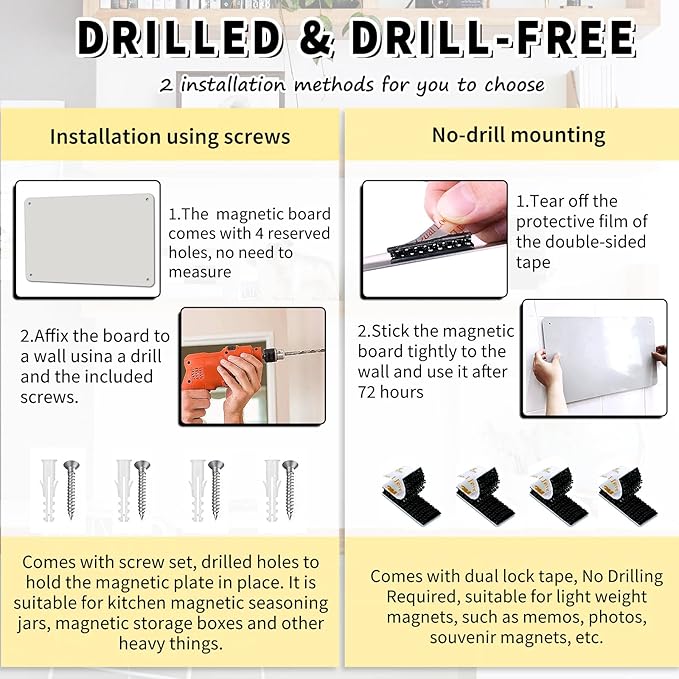 DRILLED & DRILL-FREE

2 installation methods for you to choose

Installation using screws

1.The magnetic board comes with 4 reserved holes, no need to measure

2.Affix the board to a wall usina a drill and the included screws.

Comes with screw set, drilled holes to hold the magnetic plate in place. It is suitable for kitchen magnetic seasoning jars, magnetic storage boxes and other heavy things.

No-drill mounting

1.Tear off the protective film of the double-sided tape

2.Stick the magnetic board tightly to the wall and use it after 72 hours

Comes with dual lock tape, No Drilling Required, suitable for light weight magnets, such as memos, photos, souvenir magnets, etc.