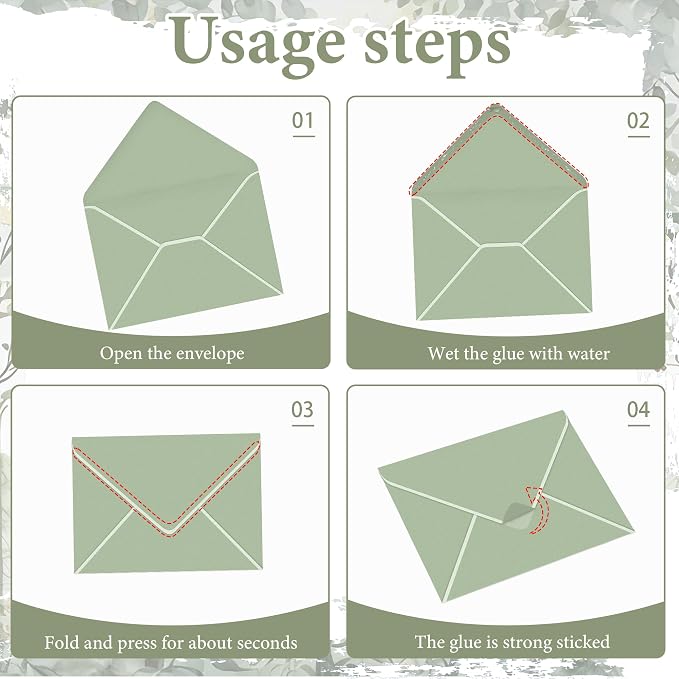 Usage steps

01

Open the envelope

02

Wet the glue with water

03

Fold and press for about seconds

04

The glue is strong sticked