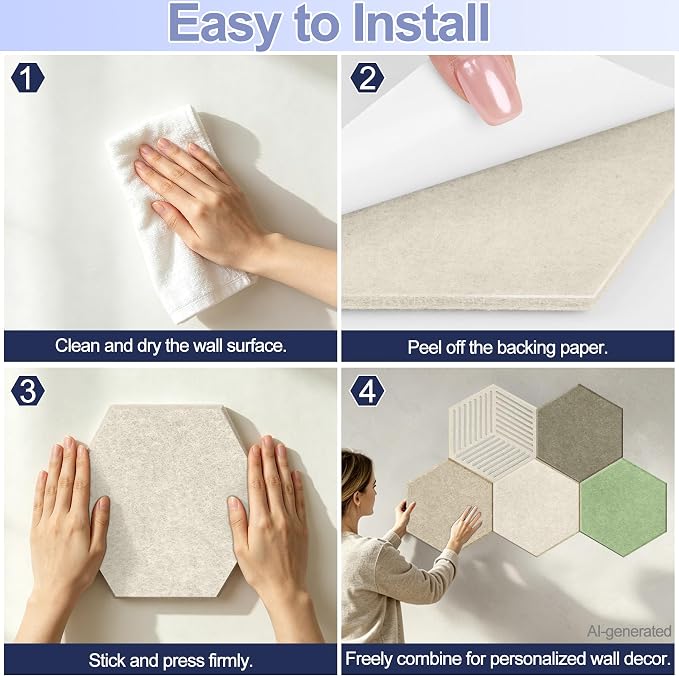 Easy to Install

1

Clean and dry the wall surface.

2

Peel off the backing paper.

3

Stick and press firmly.

4

AI-generated

Freely combine for personalized wall decor.