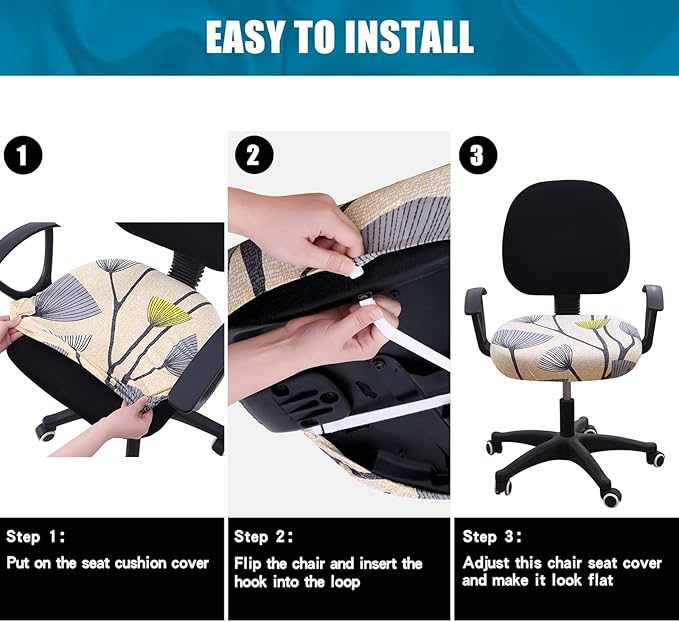 EASY TO INSTALL

1

2

3

Step 1:
Put on the seat cushion cover

Step 2:
Flip the chair and insert the hook into the loop

Step 3:
Adjust this chair seat cover and make it look flat